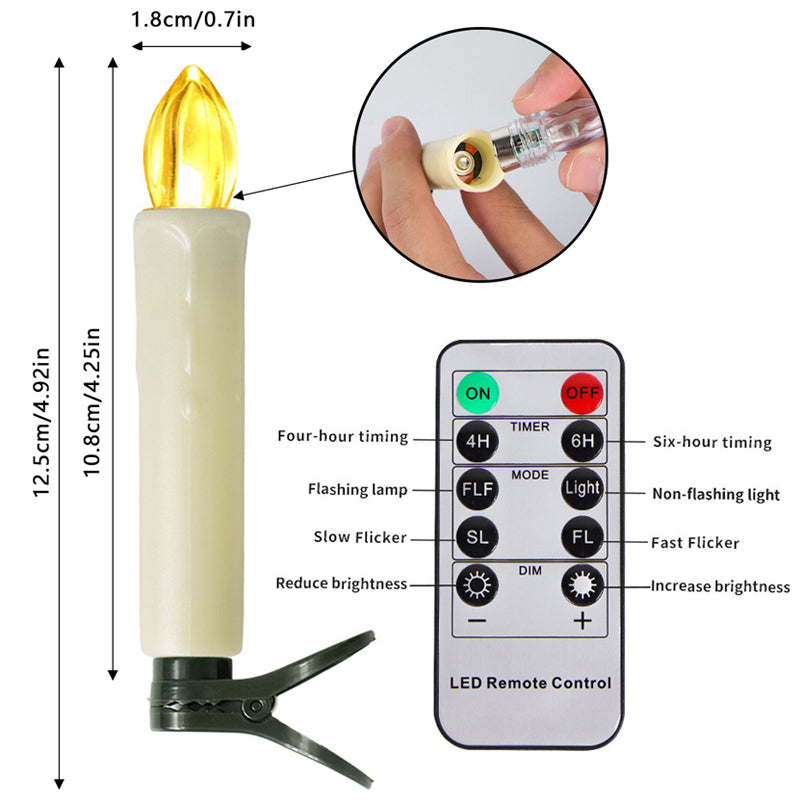 1.8cm/0.7in

12.5cm/4.92in

10.8cm/4.25in

ON OFF

TIMER

Four-hour timing 4H 6H Six-hour timing

MODE

Flashing lamp FLF Light Non-flashing light

Slow Flicker SL FL Fast Flicker

DIM

Reduce brightness Increase brightness

− +

LED Remote Control