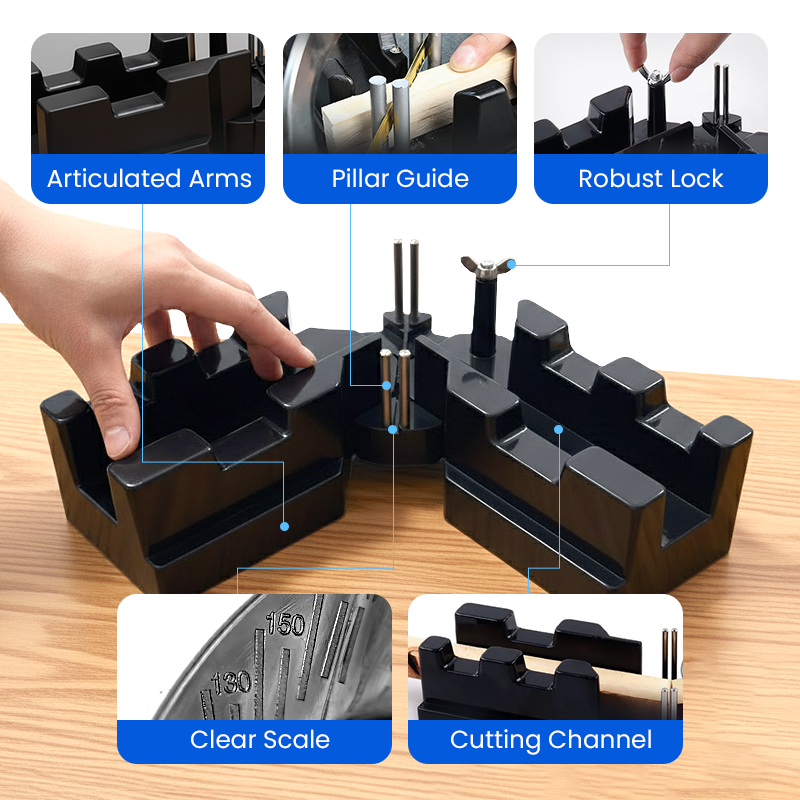 Articulated Arms

Pillar Guide

Robust Lock

150

130

Clear Scale

Cutting Channel